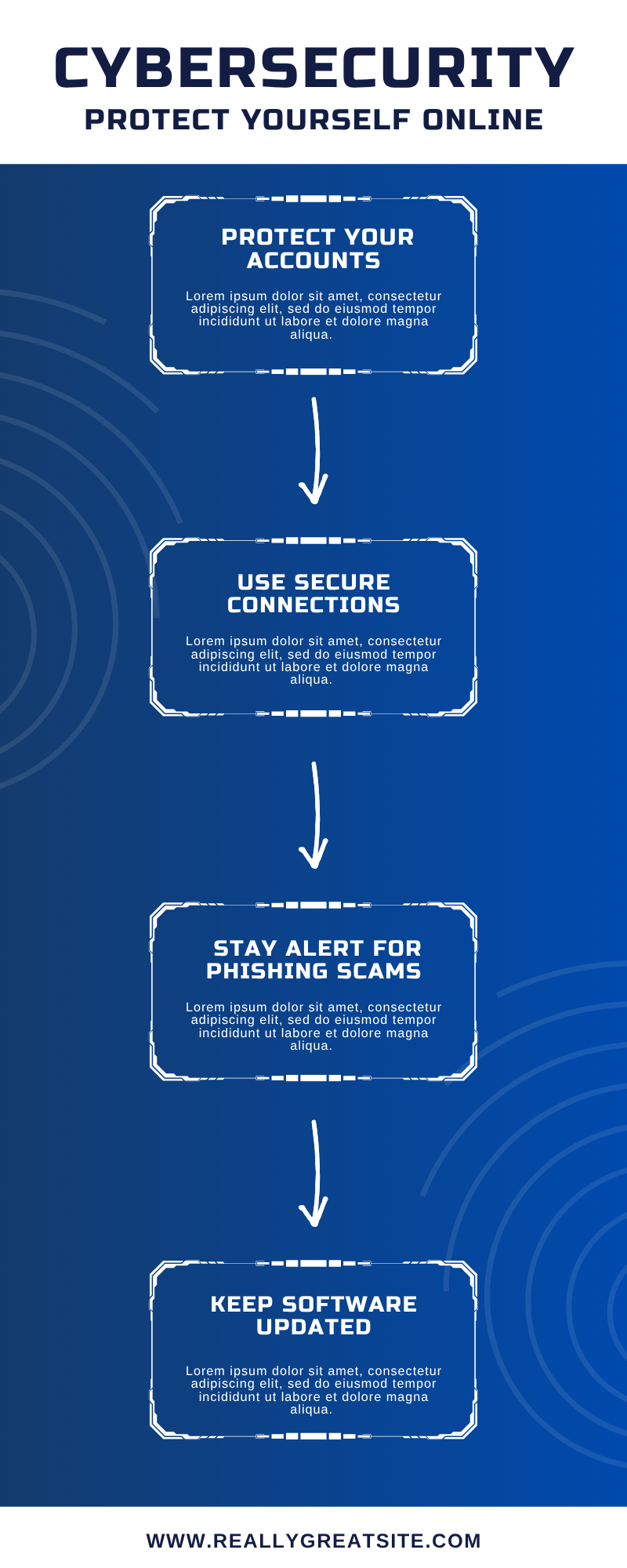 CYBERSECURITY
PROTECT YOURSELF ONLINE

PROTECT YOUR ACCOUNTS

Lorem ipsum dolor sit amet, consectetur adipiscing elit, sed do eiusmod tempor incididunt ut labore et dolore magna aliqua.

USE SECURE CONNECTIONS

Lorem ipsum dolor sit amet, consectetur adipiscing elit, sed do eiusmod tempor incididunt ut labore et dolore magna aliqua.

STAY ALERT FOR PHISHING SCAMS

Lorem ipsum dolor sit amet, consectetur adipiscing elit, sed do eiusmod tempor incididunt ut labore et dolore magna aliqua.

KEEP SOFTWARE UPDATED

Lorem ipsum dolor sit amet, consectetur adipiscing elit, sed do eiusmod tempor incididunt ut labore et dolore magna aliqua.

WWW.REALLYGREATSITE.COM